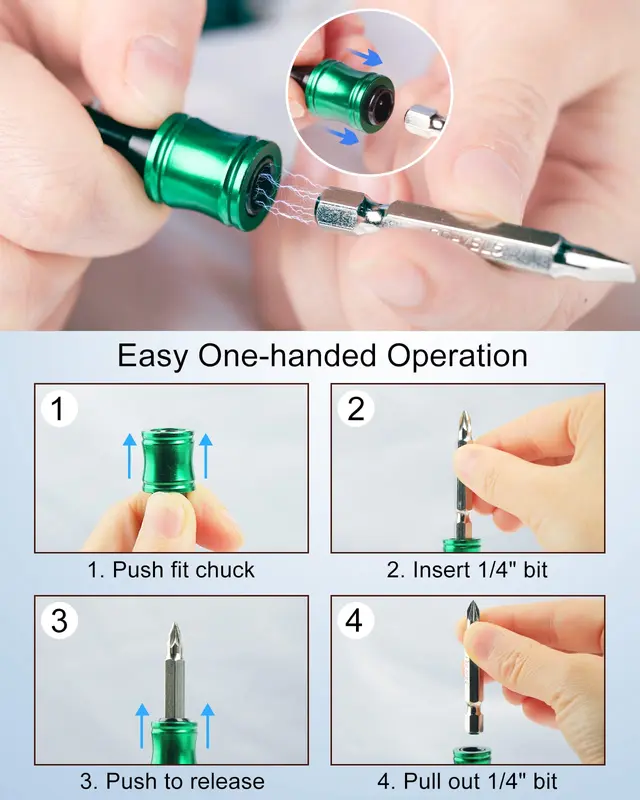 Easy One-handed Operation

1

1. Push fit chuck

2

2. Insert 1/4" bit

3

3. Push to release

4

4. Pull out 1/4" bit