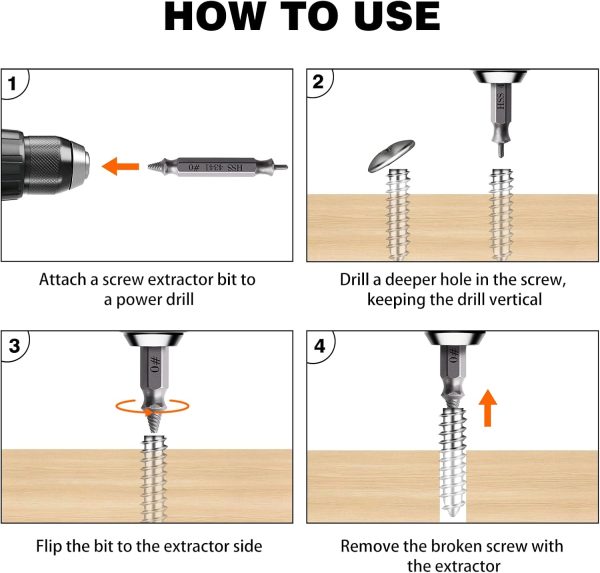 HOW TO USE

1

HSS 4341 #0

Attach a screw extractor bit to a power drill

2

HSS

Drill a deeper hole in the screw, keeping the drill vertical

3

#0

Flip the bit to the extractor side

4

#0

Remove the broken screw with the extractor